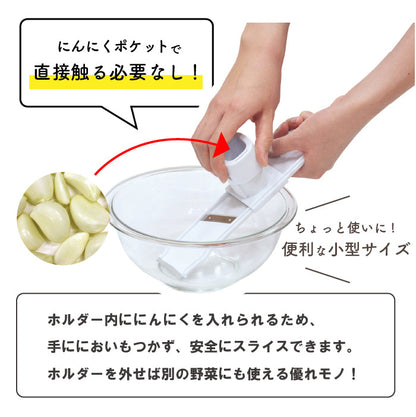 にんにくポケットで
直接触る必要なし！

ちょっと使いに！
便利な小型サイズ

ホルダー内ににんにくを入れられるため、
手ににおいもつかず、安全にスライスできます。
ホルダーを外せば別の野菜にも使える優れモノ！