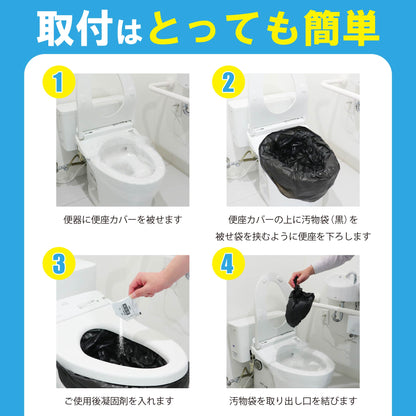 取付はとっても簡単

1

便器に便座カバーを被せます

2

便座カバーの上に汚物袋（黒）を被せ袋を挟むように便座を下ろします

3

ご使用後凝固剤を入れます

4

汚物袋を取り出し口を結びます