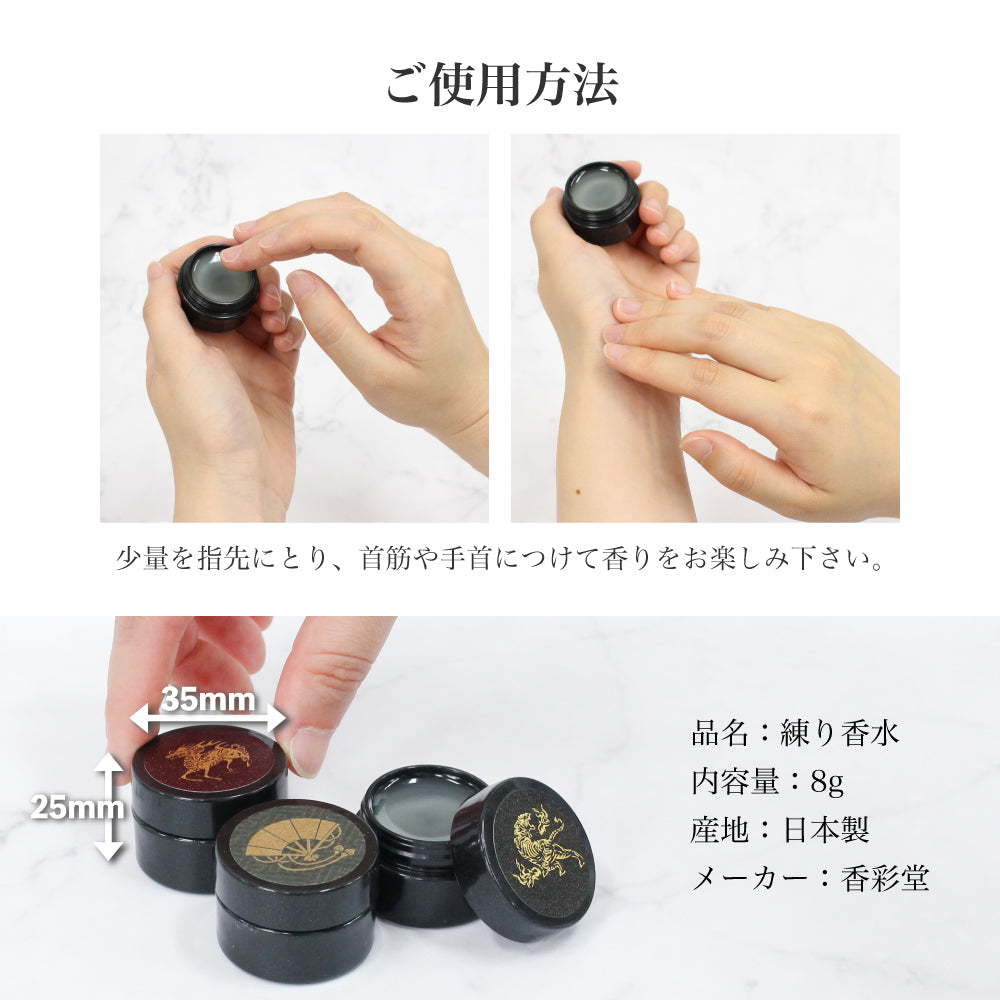 ご使用方法

少量を指先にとり、首筋や手首につけて香りをお楽しみ下さい。

35mm

25mm

品名：練り香水
内容量：8g
産地：日本製
メーカー：香彩堂