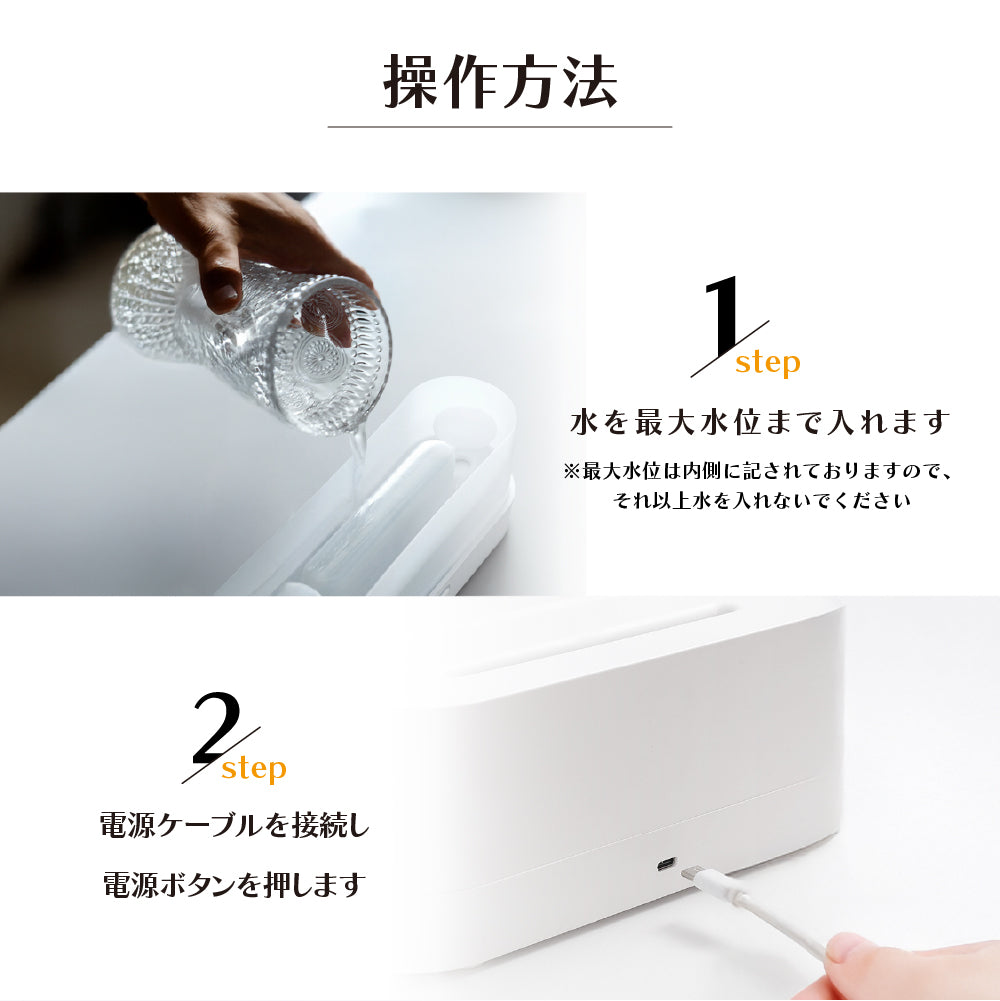 操作方法

1
step

水を最大水位まで入れます

※最大水位は内側に記されておりますので、それ以上水を入れないでください

2
step

電源ケーブルを接続し

電源ボタンを押します