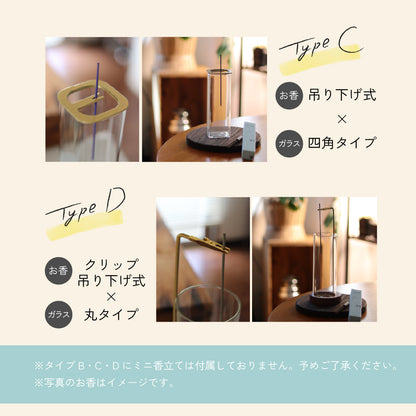 Type C

お香 吊り下げ式

×

ガラス 四角タイプ

Type D

お香 クリップ 吊り下げ式

×

ガラス 丸タイプ

※タイプB・C・Dにミニ香立ては付属しておりません。予めご了承ください。
※写真のお香はイメージです。