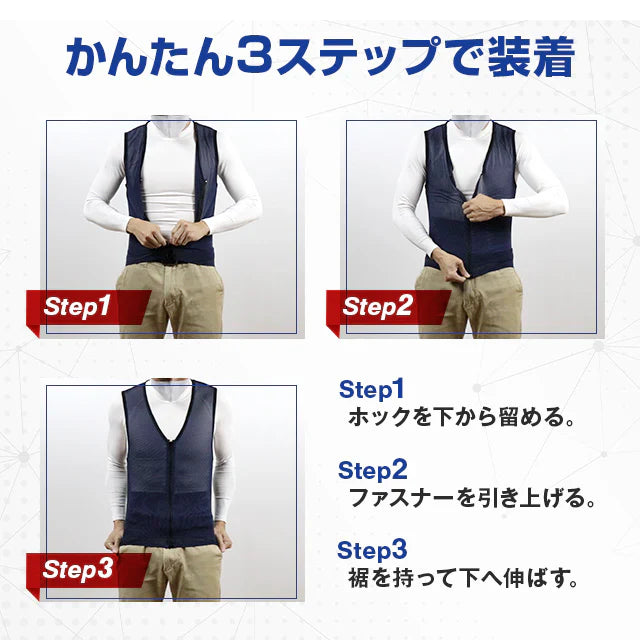 かんたん3ステップで装着

Step1

Step2

Step3

Step1
ホックを下から留める。

Step2
ファスナーを引き上げる。

Step3
裾を持って下へ伸ばす。