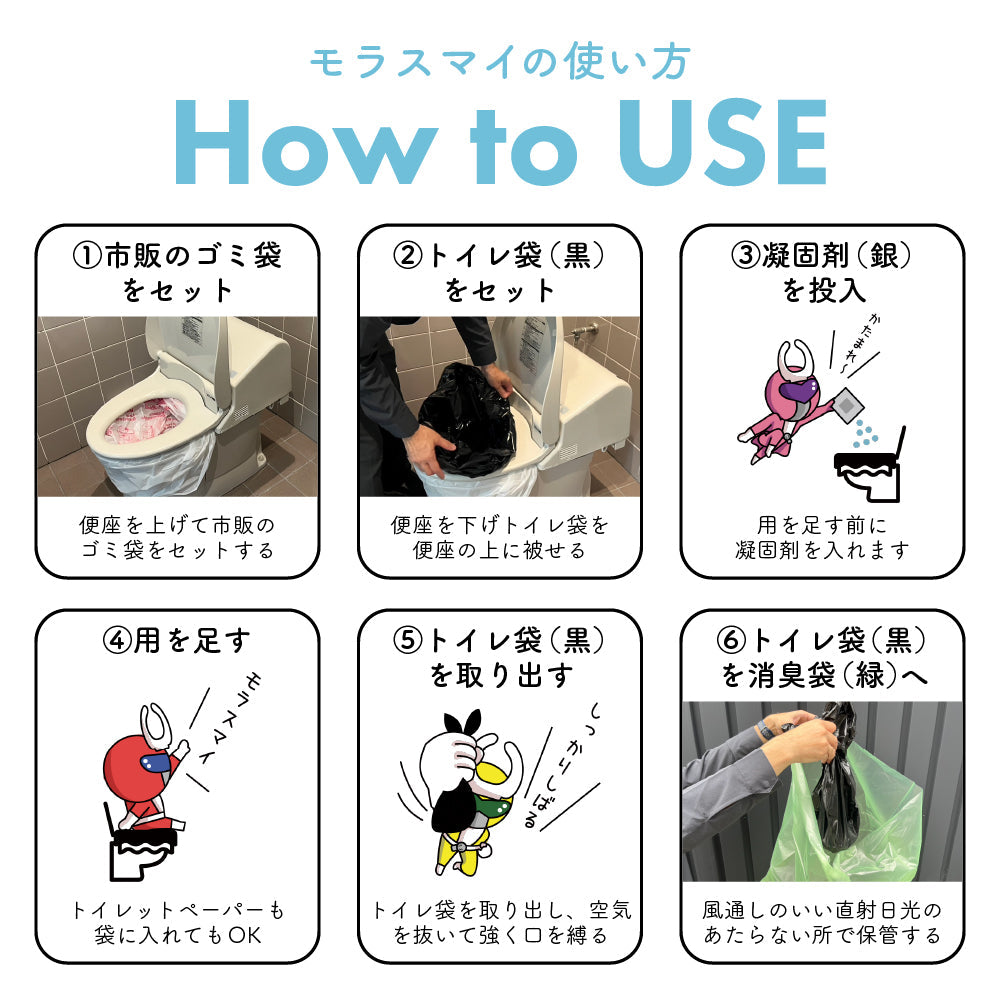 モラスマイの使い方
How to USE

①市販のゴミ袋をセット

便座を上げて市販のゴミ袋をセットする

②トイレ袋（黒）をセット

便座を下げトイレ袋を便座の上に被せる

③凝固剤（銀）を投入

かたまれ〜

用を足す前に凝固剤を入れます

④用を足す

モラスマイ

トイレットペーパーも袋に入れてもOK

⑤トイレ袋（黒）を取り出す

しっかりしばる

トイレ袋を取り出し、空気を抜いて強く口を縛る

⑥トイレ袋（黒）を消臭袋（緑）へ

風通しのいい直射日光のあたらない所で保管する