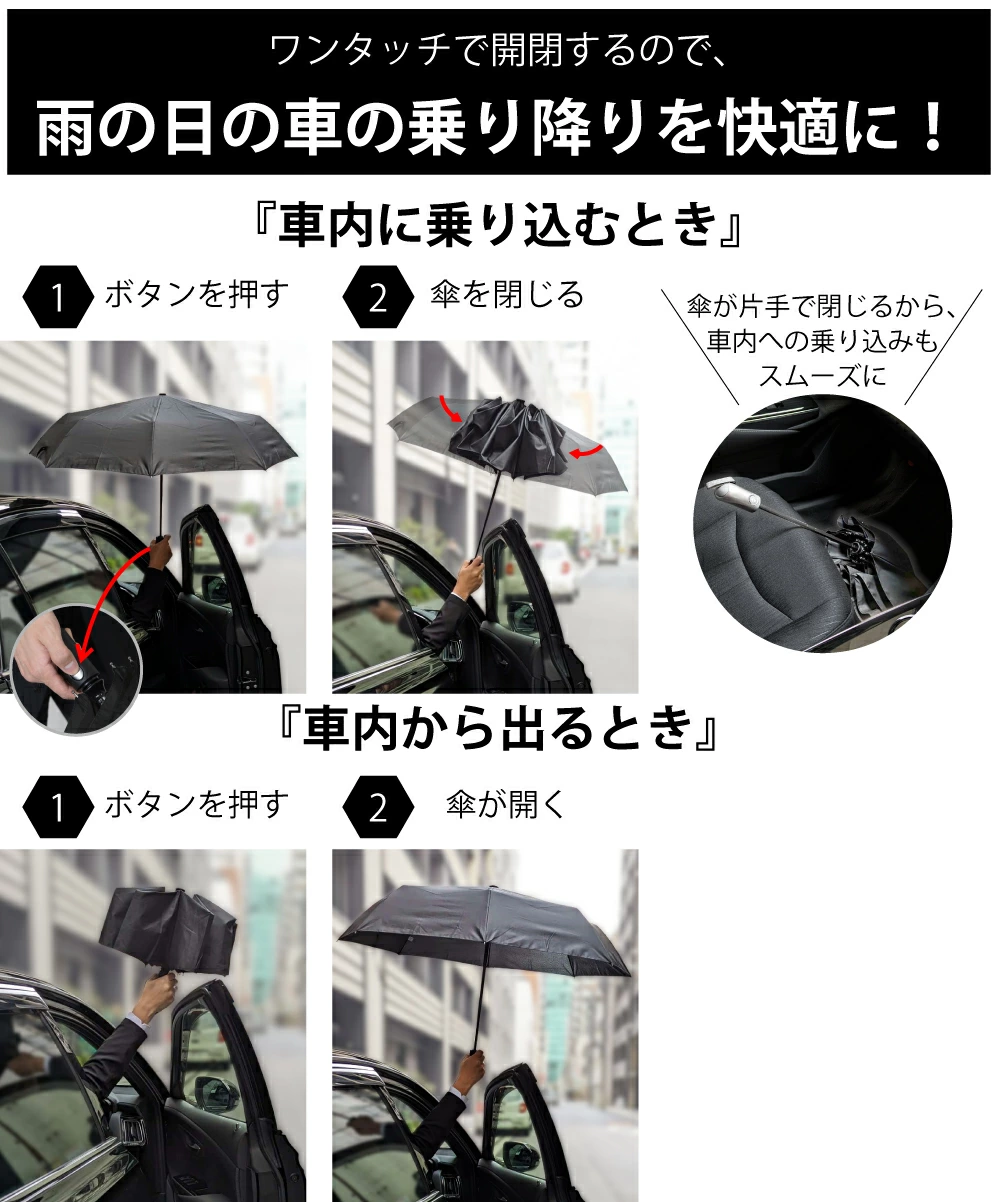 ワンタッチで開閉するので、

雨の日の車の乗り降りを快適に！

『車内に乗り込むとき』

1 ボタンを押す

2 傘を閉じる

傘が片手で閉じるから、車内への乗り込みもスムーズに

『車内から出るとき』

1 ボタンを押す

2 傘が開く