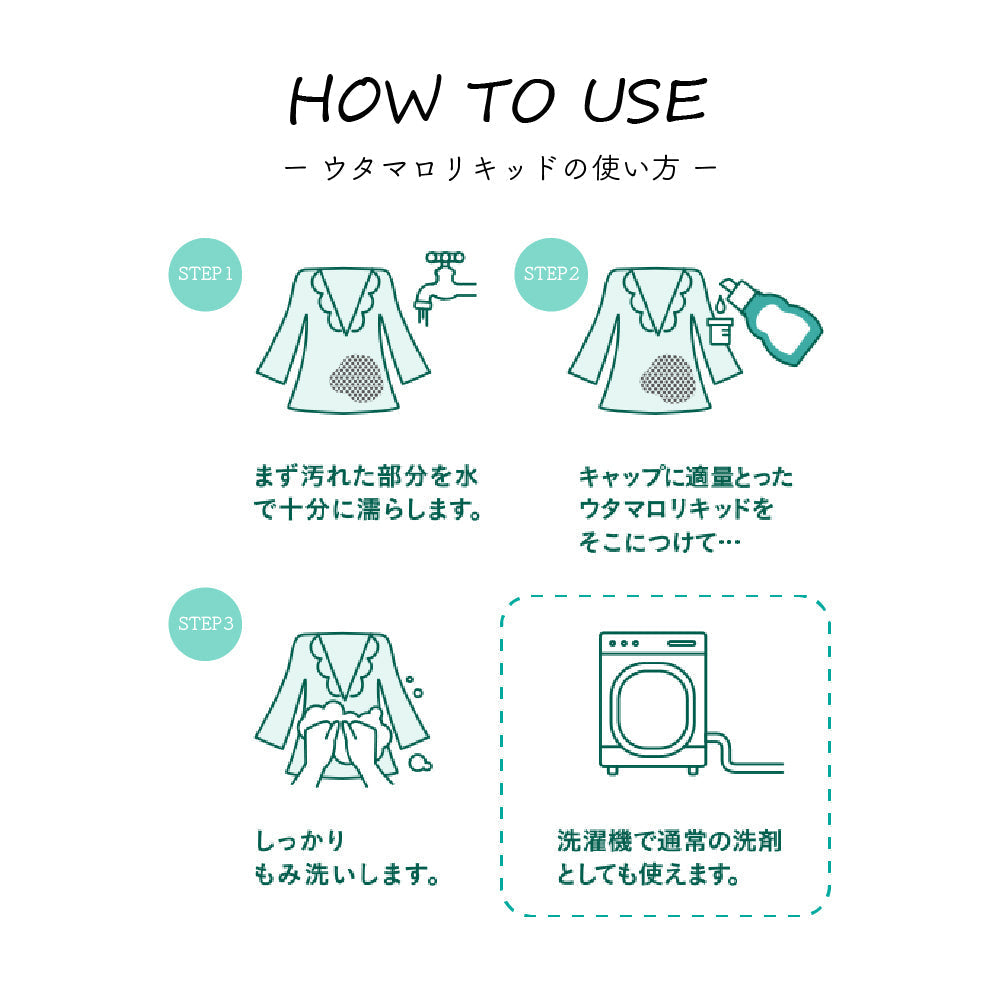 HOW TO USE

ー ウタマロリキッドの使い方 ー

STEP 1

まず汚れた部分を水で十分に濡らします。

STEP 2

キャップに適量とったウタマロリキッドをそこにつけて…

STEP 3

しっかりもみ洗いします。

洗濯機で通常の洗剤としても使えます。