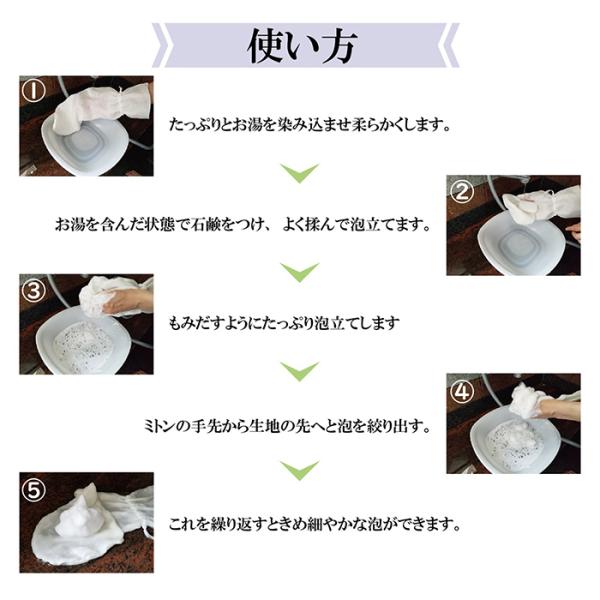 使い方

①

たっぷりとお湯を染み込ませ柔らかくします。

②

お湯を含んだ状態で石鹸をつけ、よく揉んで泡立てます。

③

もみだすようにたっぷり泡立てします

④

ミトンの手先から生地の先へと泡を絞り出す。

⑤

これを繰り返すときめ細やかな泡ができます。