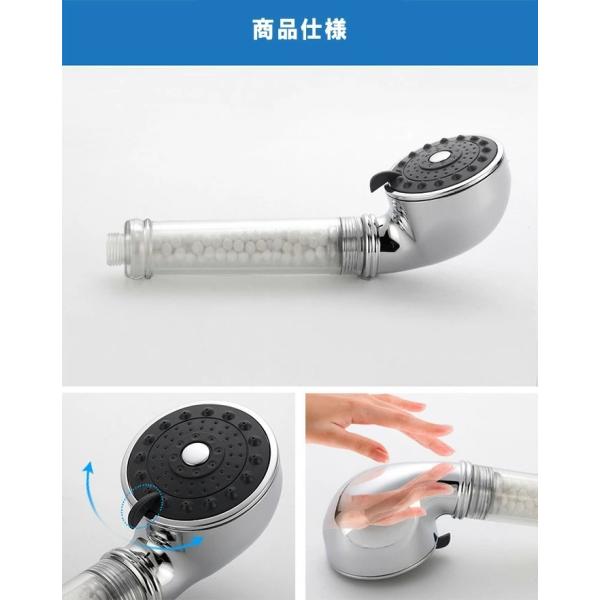 商品仕様