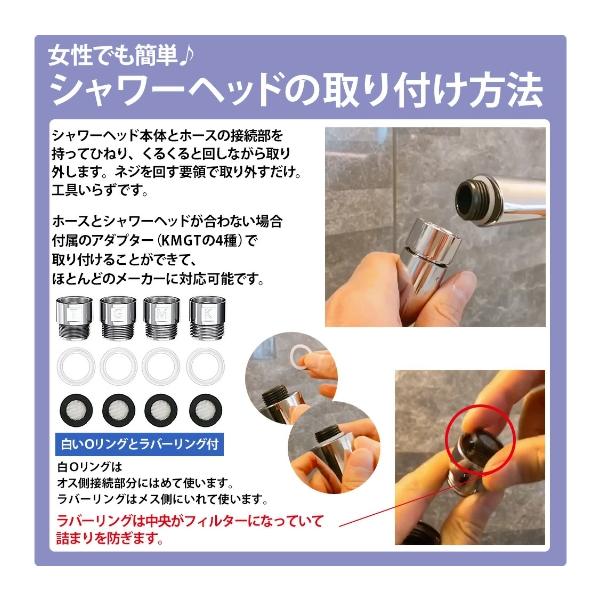 女性でも簡単♪
シャワーヘッドの取り付け方法

シャワーヘッド本体とホースの接続部を持ってひねり、くるくると回しながら取り外します。ネジを回す要領で取り外すだけ。工具いらずです。

ホースとシャワーヘッドが合わない場合付属のアダプター（KMGTの4種）で取り付けることができて、ほとんどのメーカーに対応可能です。

T G M K

白いOリングとラバーリング付

白Oリングは
オス側接続部分にはめて使います。
ラバーリングはメス側にいれて使います。

ラバーリングは中央がフィルターになっていて詰まりを防ぎます。